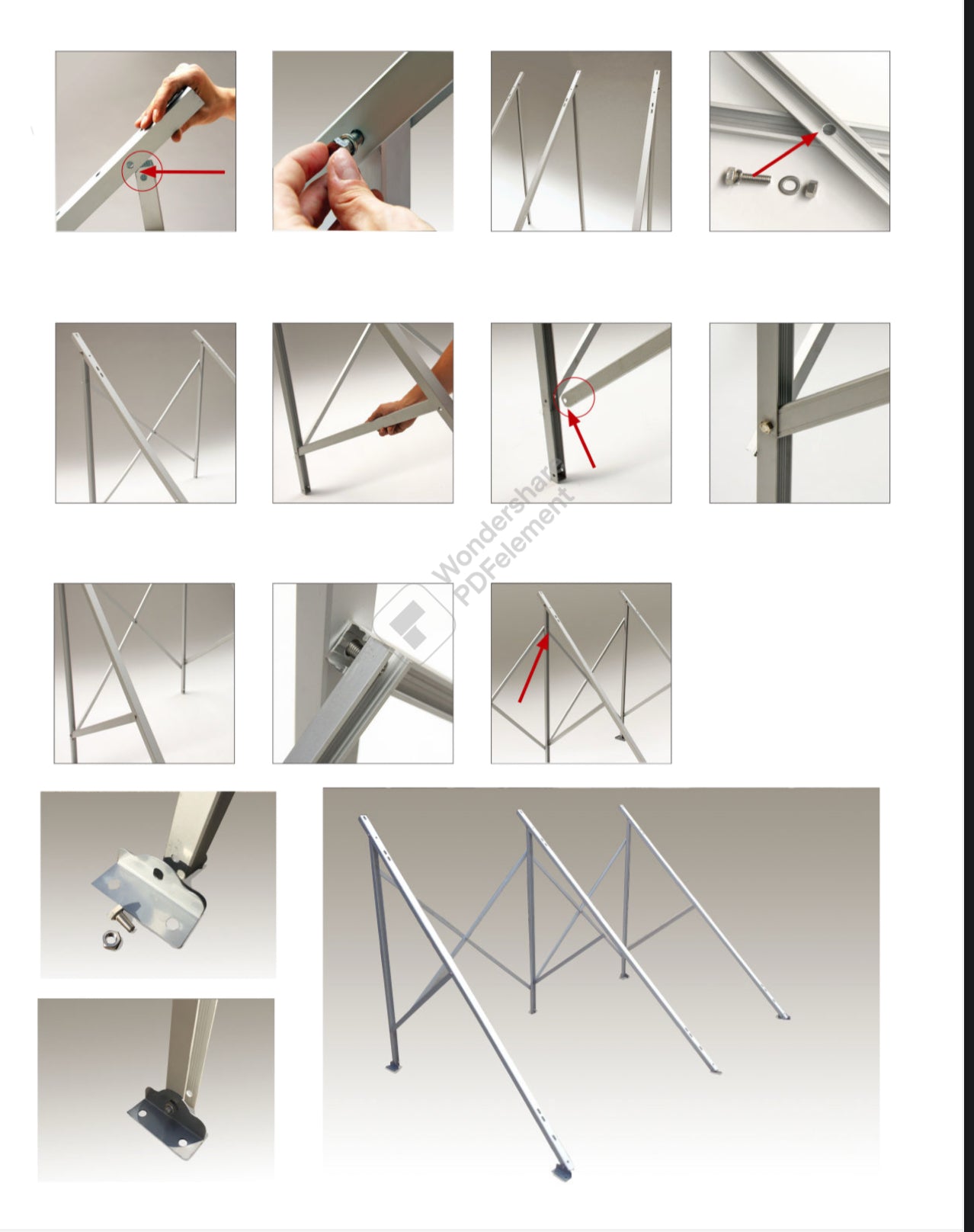 Wondershare
PDFelement